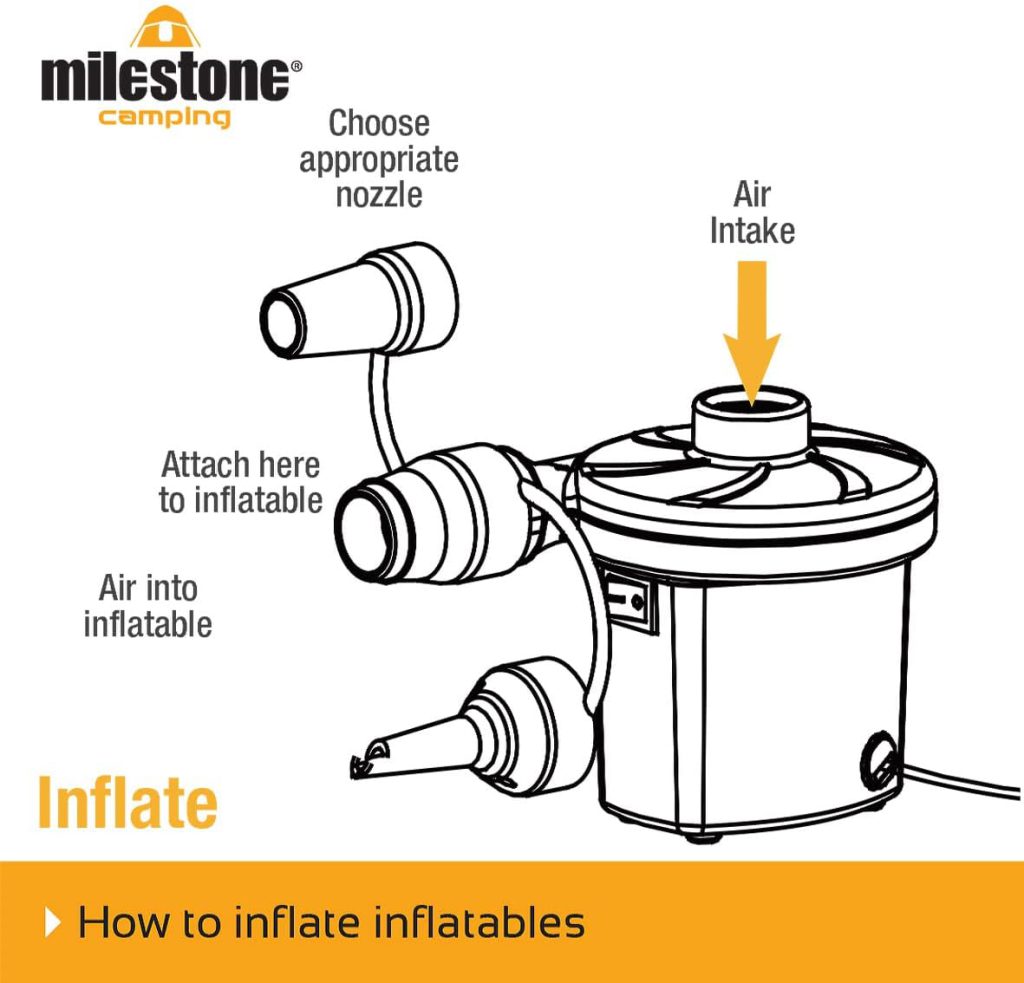 milestone®
camping

Choose appropriate nozzle

Air Intake

Attach here to inflatable

Air into inflatable

Inflate

How to inflate inflatables