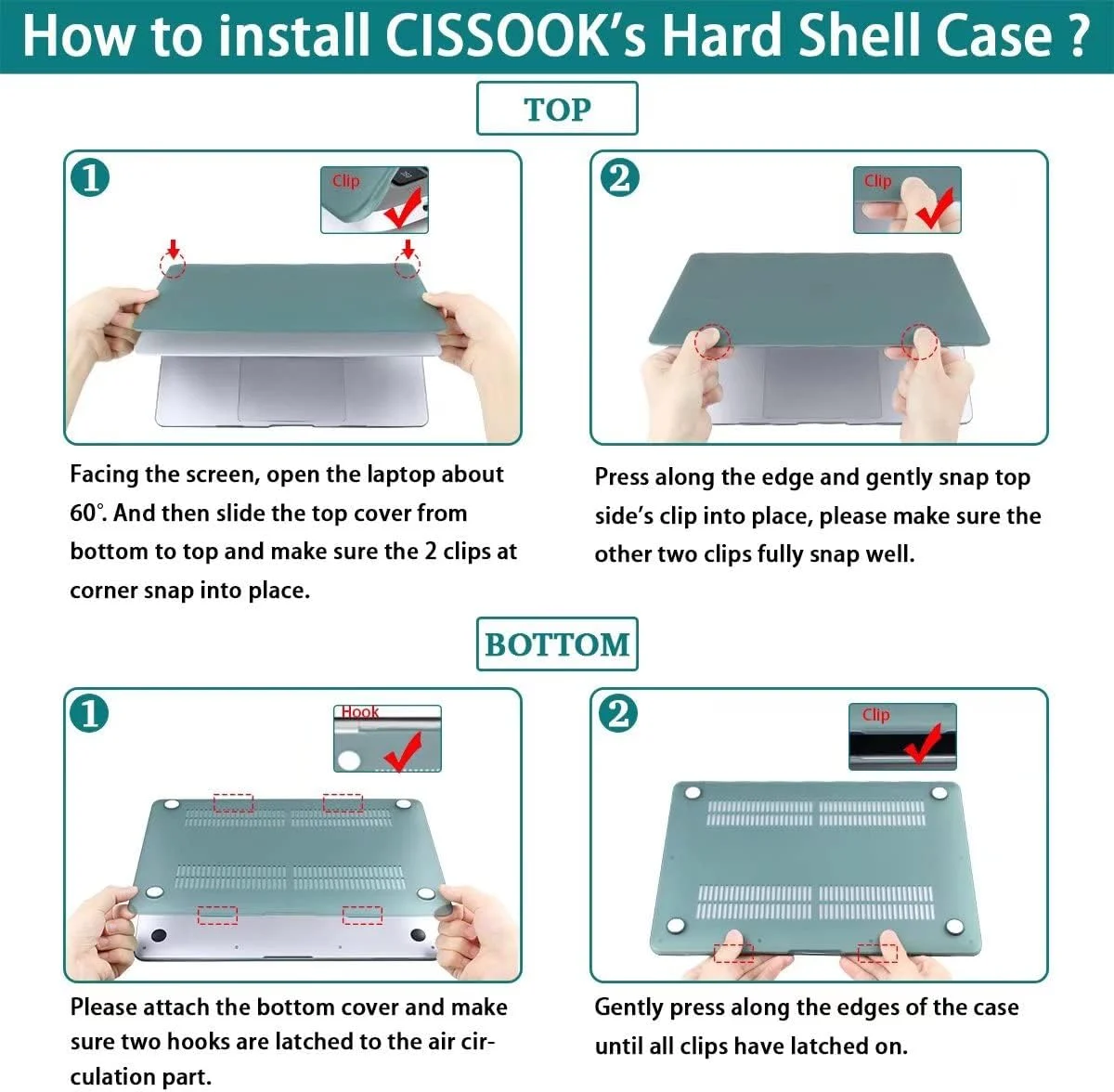 How to install CISSOOK's Hard Shell Case ?

TOP

1

Clip

Facing the screen, open the laptop about 60°. And then slide the top cover from bottom to top and make sure the 2 clips at corner snap into place.

2

Clip

Press along the edge and gently snap top side's clip into place, please make sure the other two clips fully snap well.

BOTTOM

1

Hook

Please attach the bottom cover and make sure two hooks are latched to the air circulation part.

2

Clip

Gently press along the edges of the case until all clips have latched on.