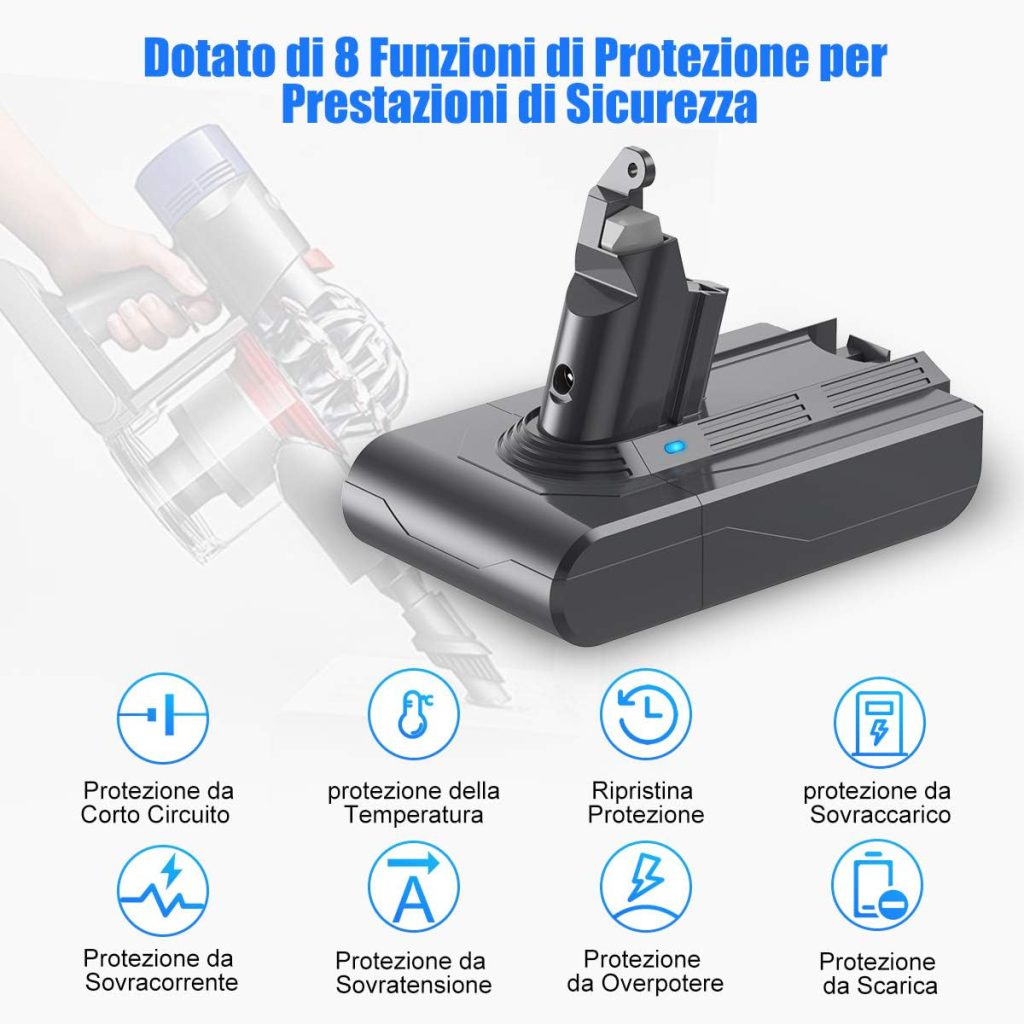 Dotato di 8 Funzioni di Protezione per Prestazioni di Sicurezza

Protezione da Corto Circuito

protezione della Temperatura

Ripristina Protezione

protezione da Sovraccarico

Protezione da Sovracorrente

Protezione da Sovratensione

Protezione da Overpotere

Protezione da Scarica