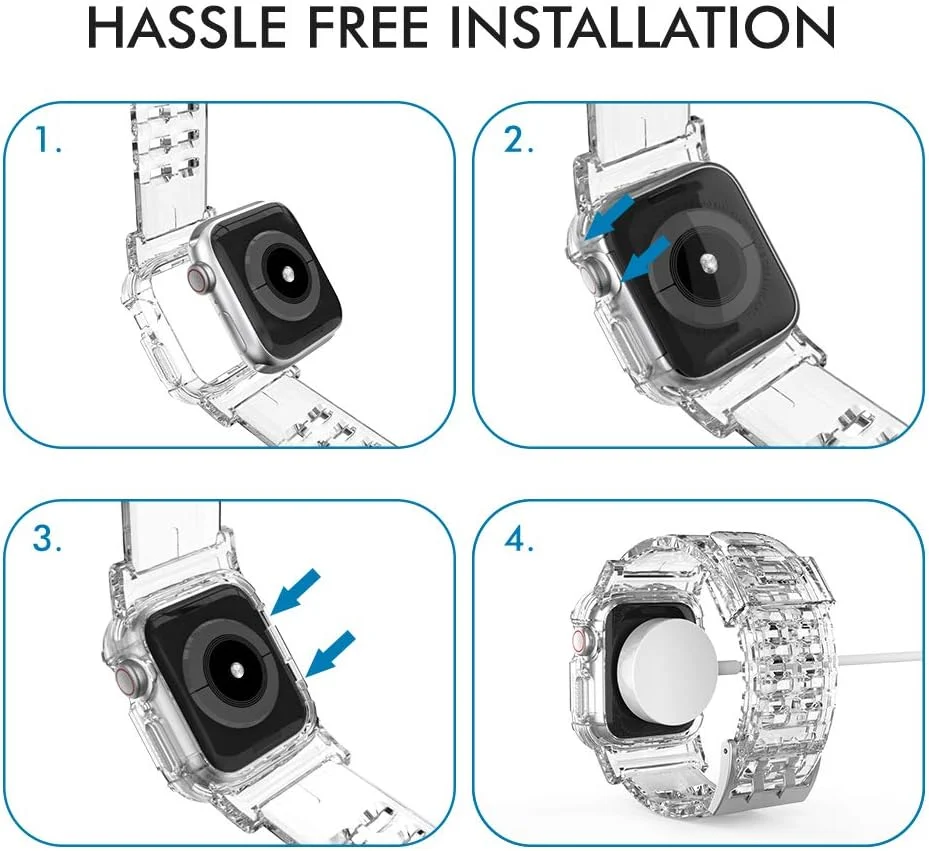 HASSLE FREE INSTALLATION

1.

2.

3.

4.